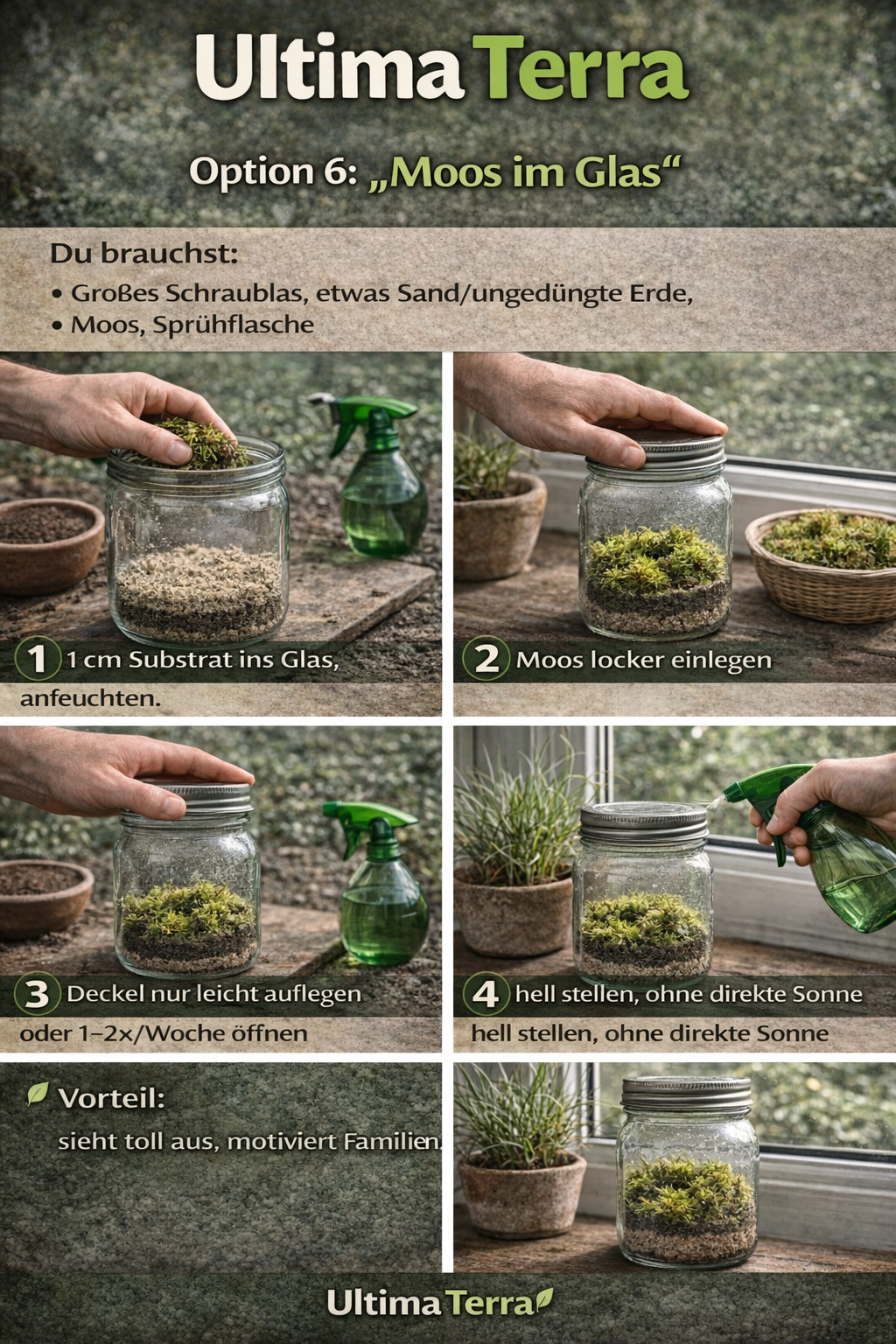 Ultima Terra

Option 6: „Moos im Glas“

Du brauchst:
• Großes Schraublas, etwas Sand/ungedüngte Erde,
• Moos, Sprühflasche

1 1 cm Substrat ins Glas, anfeuchten.

2 Moos locker einlegen

3 Deckel nur leicht auflegen oder 1–2x/Woche öffnen

4 hell stellen, ohne direkte Sonne
hell stellen, ohne direkte Sonne

Vorteil:
sieht toll aus, motiviert Familien.

Ultima Terra